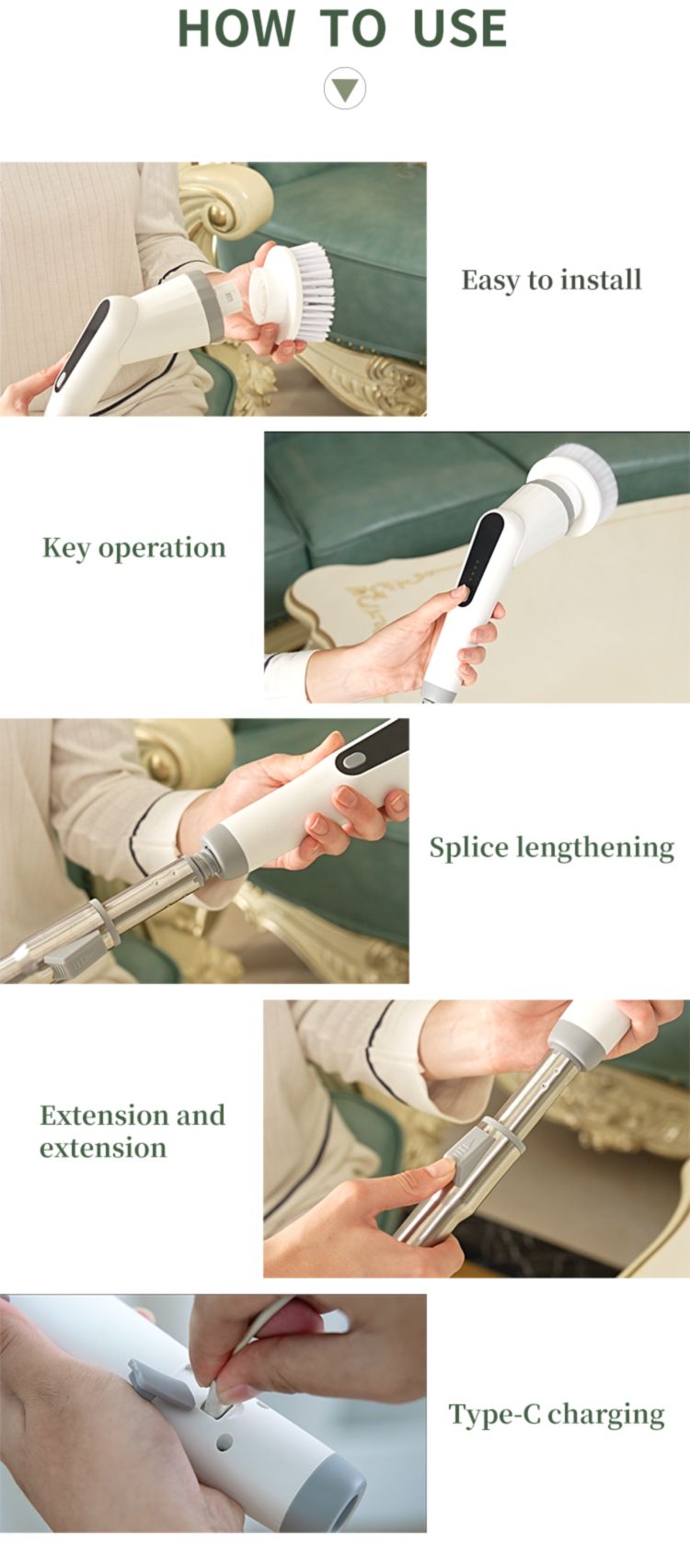 HOW TO USE

Easy to install

Key operation

Splice lengthening

Extension and extension

Type-C charging