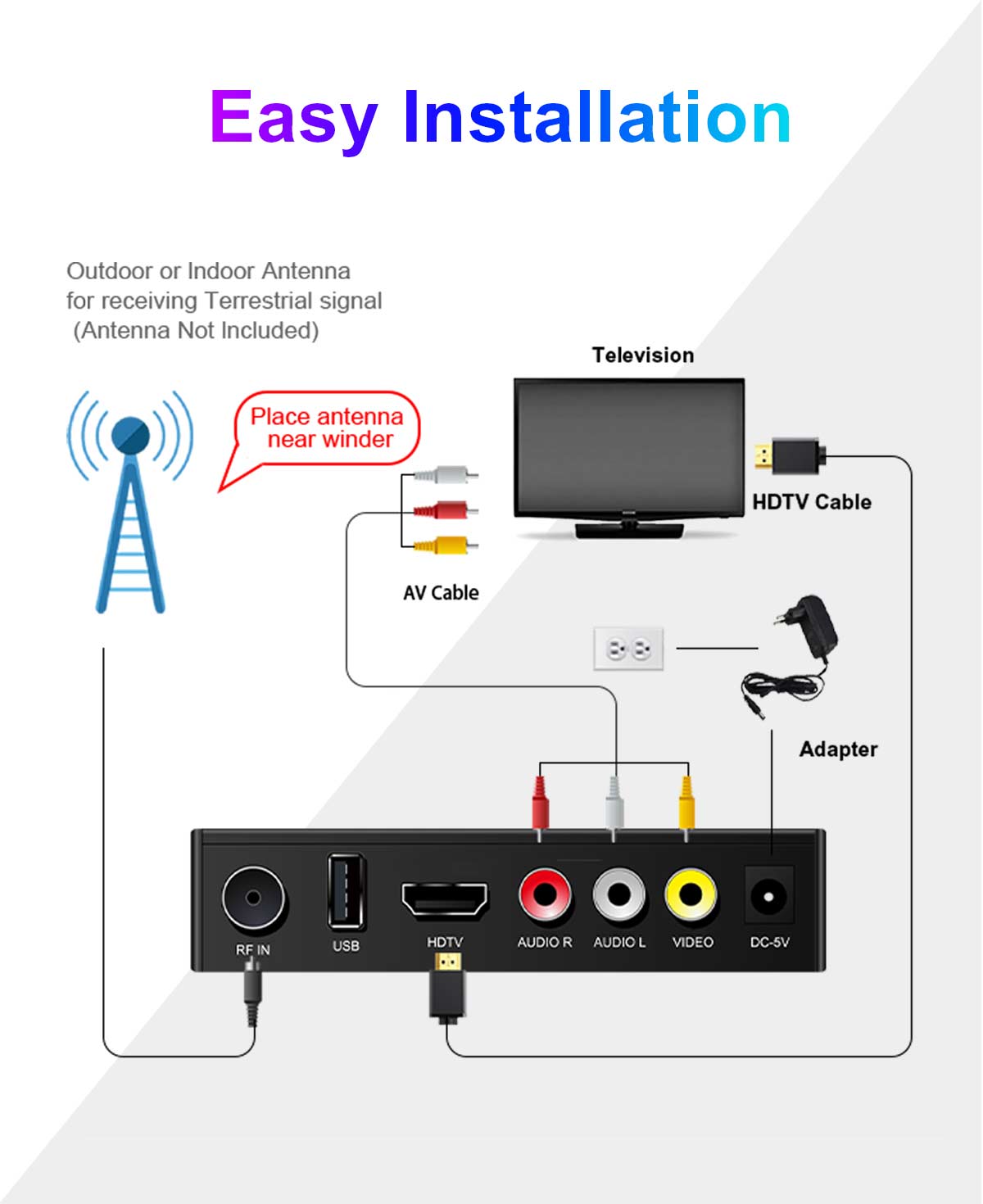 Easy Installation

Outdoor or Indoor Antenna for receiving Terrestrial signal (Antenna Not Included)

Place antenna near winder

Television

HDTV Cable

AV Cable

Adapter

RF IN

USB

HDTV

AUDIO R

AUDIO L

VIDEO

DC-5V